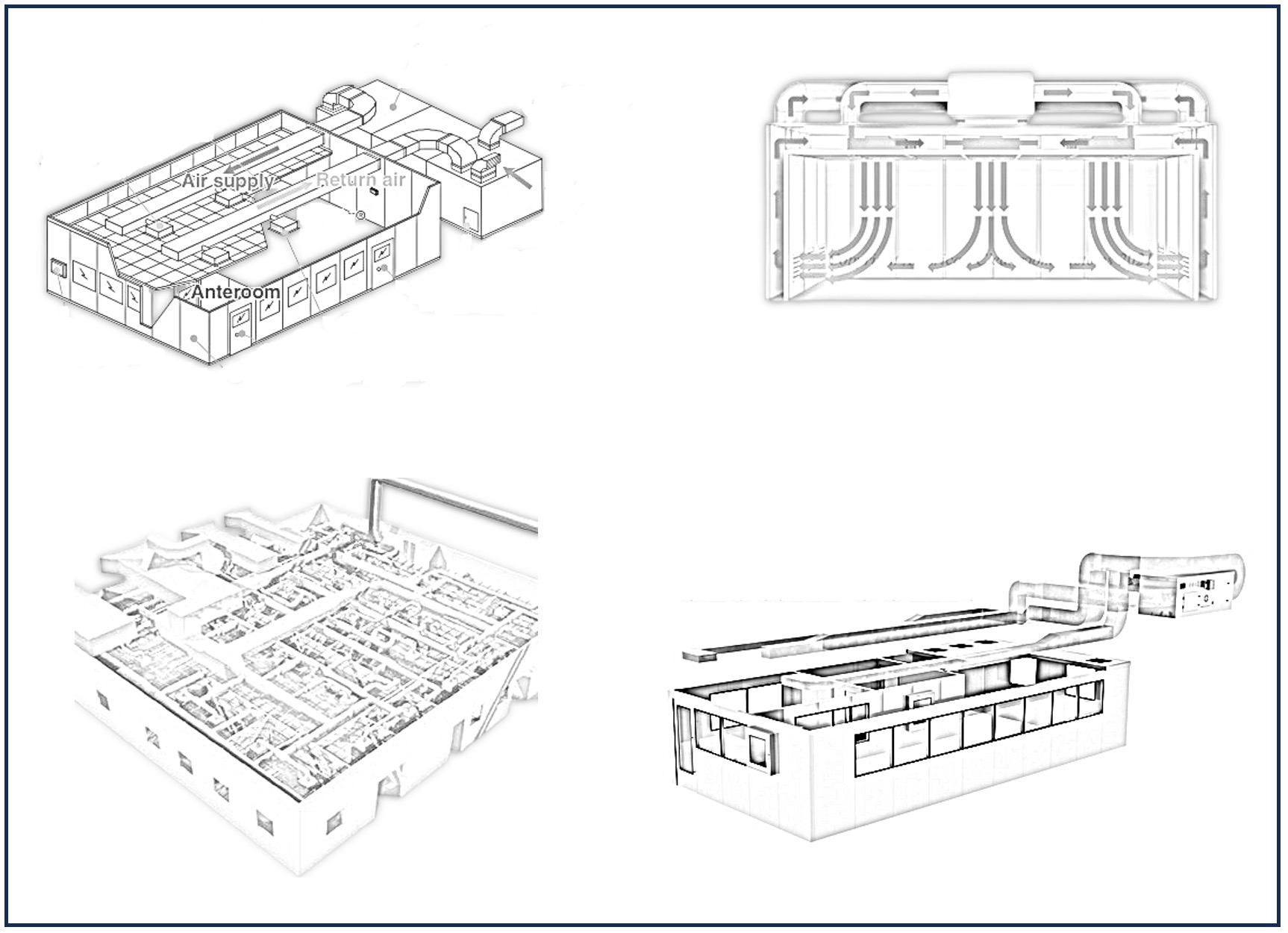 Air supply
Return air
Anteroom